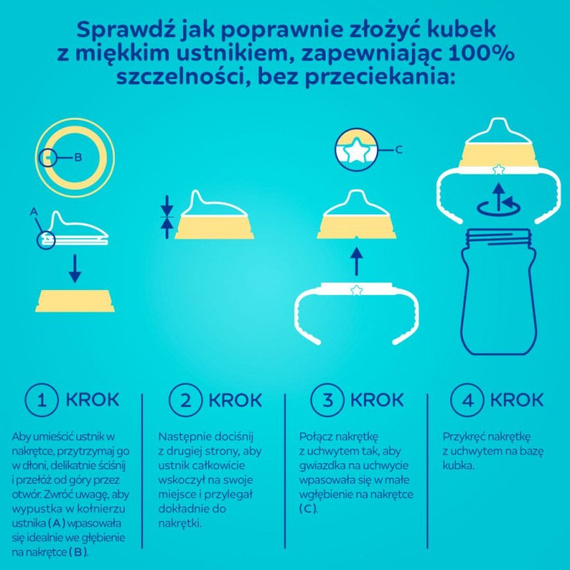 Sprawdź jak poprawnie złożyć kubek z miękkim ustnikiem, zapewniając 100% szczelności, bez przeciekania:

B

A

C

1 KROK

Aby umieścić ustnik w nakrętce, przytrzymaj go w dłoni, delikatnie ściśnij i przełóż od góry przez otwór. Zwróć uwagę, aby wypustka w kołnierzu ustnika (A) wpasowała się idealnie we głębienie na nakrętce (B).

2 KROK

Następnie dociśnij z drugiej strony, aby ustnik całkowicie wskoczył na swoje miejsce i przylegał dokładnie do nakrętki.

3 KROK

Połącz nakrętkę z uchwytem tak, aby gwiazdka na uchwycie wpasowała się w małe wgłębienie na nakrętce (C).

4 KROK

Przykręć nakrętkę z uchwytem na bazę kubka.