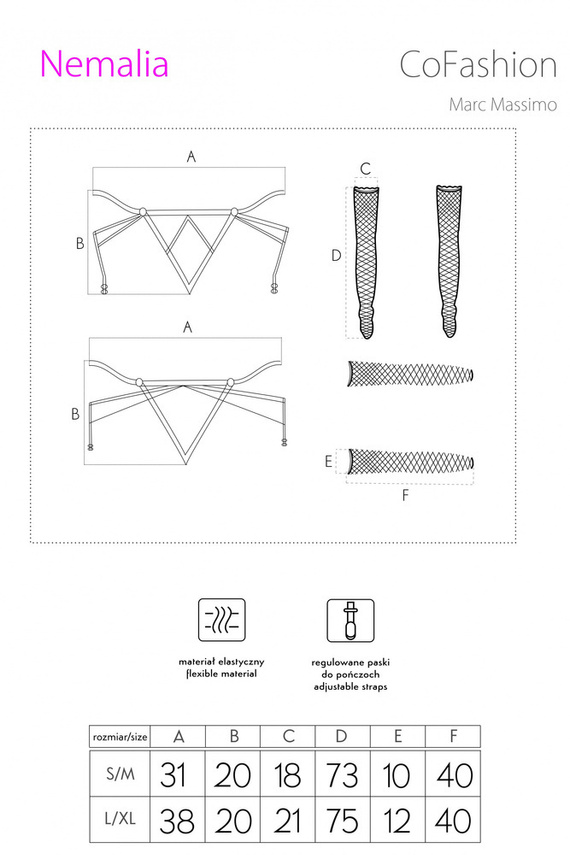 Nemalia

CoFashion

Marc Massimo

A

B

A

B

C

D

E

F

materiał elastyczny
flexible material

regulowane paski
do pończoch
adjustable straps

| rozmiar/size | A | B | C | D | E | F |
|---|---|---|---|---|---|---|
| S/M | 31 | 20 | 18 | 73 | 10 | 40 |
| L/XL | 38 | 20 | 21 | 75 | 12 | 40 |